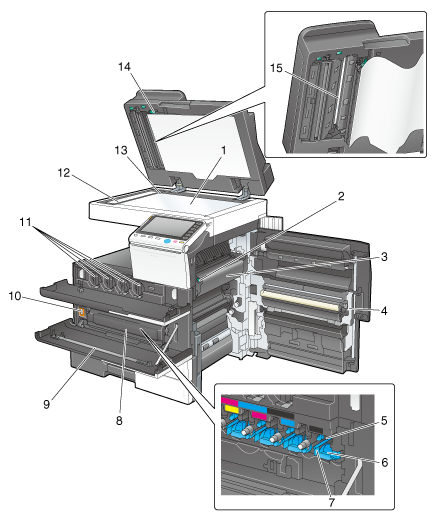 14
15
13
1
12
2
11
3
10
4
9
8
5
6
7