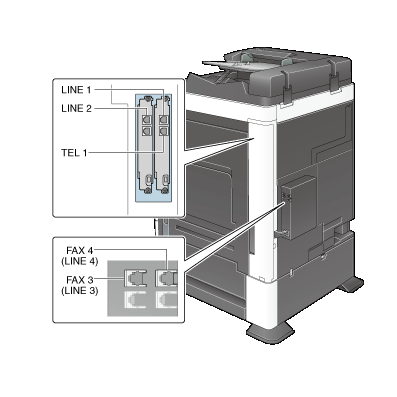 LINE 1
LINE 2
TEL 1
FAX 4
(LINE 4)
FAX 3
(LINE 3)