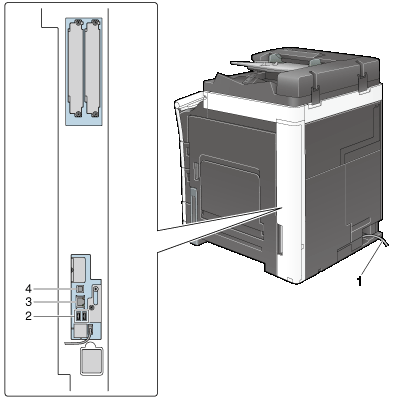 4
3
2
1